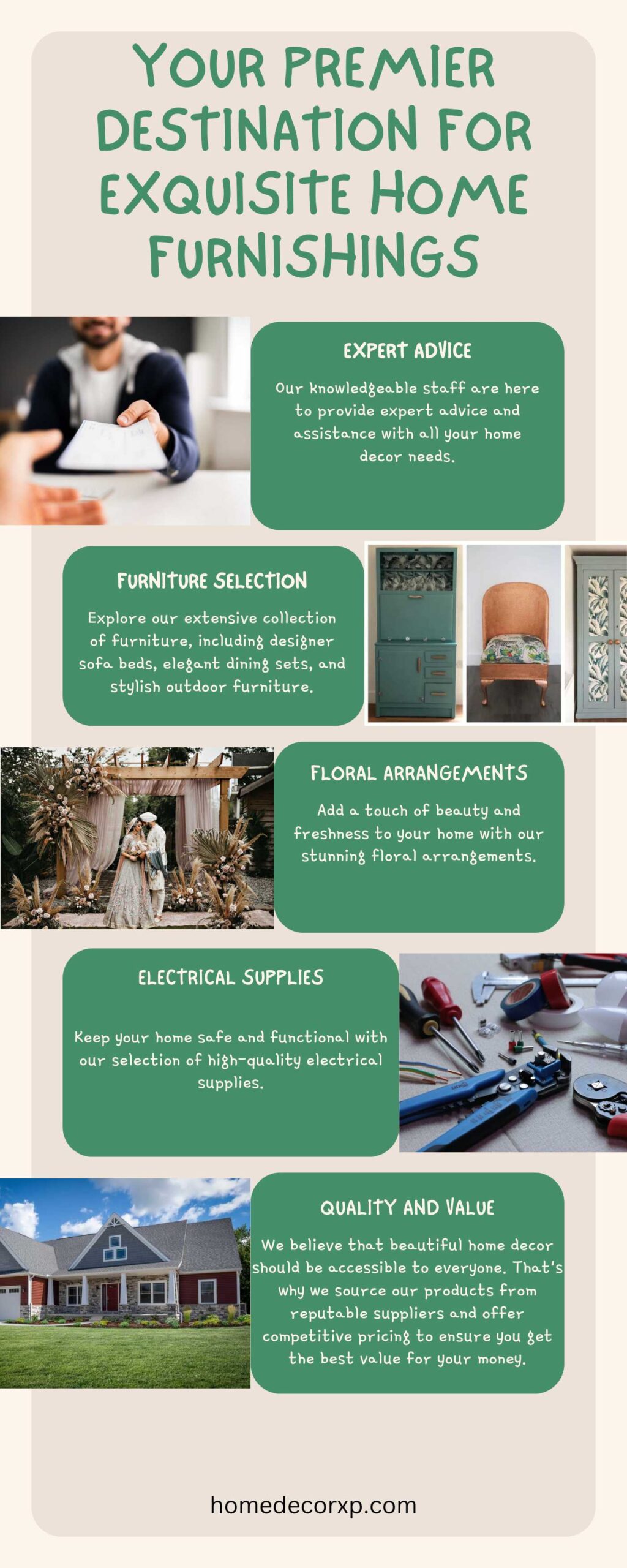 YOUR PREMIER DESTINATION FOR EXQUISITE HOME FURNISHINGS

EXPERT ADVICE

Our knowledgeable staff are here to provide expert advice and assistance with all your home decor needs.

FURNITURE SELECTION

Explore our extensive collection of furniture, including designer sofa beds, elegant dining sets, and stylish outdoor furniture.

FLORAL ARRANGEMENTS

Add a touch of beauty and freshness to your home with our stunning floral arrangements.

ELECTRICAL SUPPLIES

Keep your home safe and functional with our selection of high-quality electrical supplies.

QUALITY AND VALUE

We believe that beautiful home decor should be accessible to everyone. That's why we source our products from reputable suppliers and offer competitive pricing to ensure you get the best value for your money.

homedecorxp.com